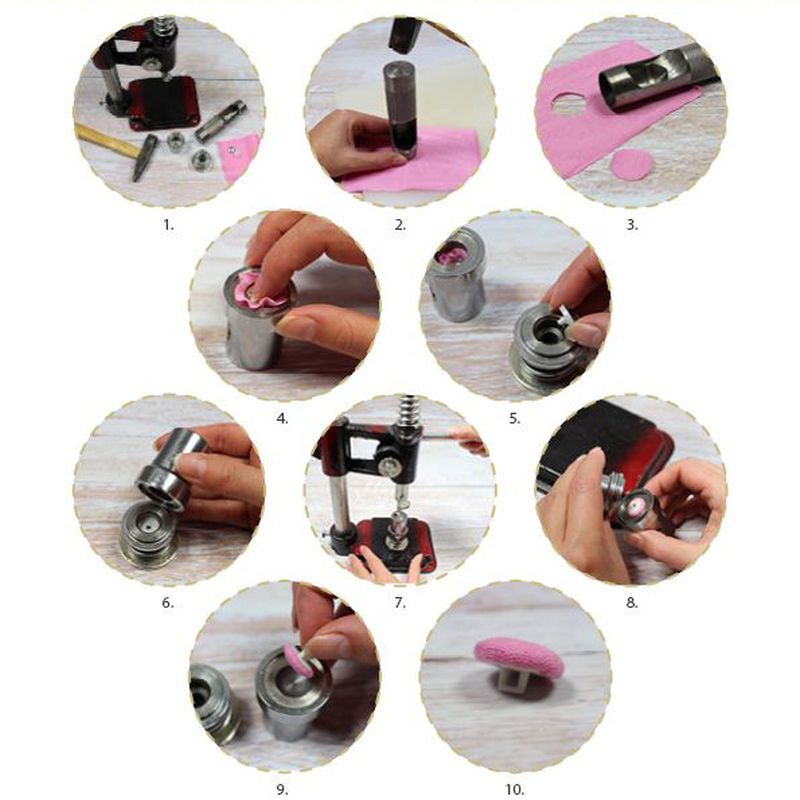 1.
2.
3.
4.
5.
6.
7.
8.
9.
10.